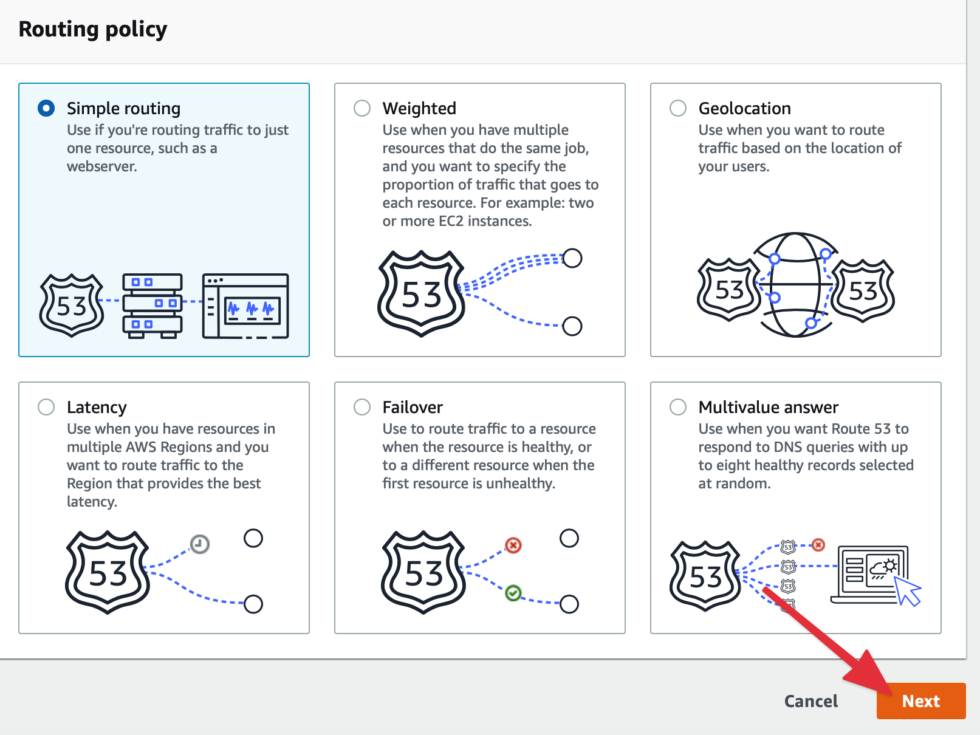 Routing policy

Simple routing
Use if you're routing traffic to just one resource, such as a webserver.

53

Weighted
Use when you have multiple resources that do the same job, and you want to specify the proportion of traffic that goes to each resource. For example: two or more EC2 instances.

53

Geolocation
Use when you want to route traffic based on the location of your users.

53 53

Latency
Use when you have resources in multiple AWS Regions and you want to route traffic to the Region that provides the best latency.

53

Failover
Use to route traffic to a resource when the resource is healthy, or to a different resource when the first resource is unhealthy.

53

Multivalue answer
Use when you want Route 53 to respond to DNS queries with up to eight healthy records selected at random.

53

Cancel Next